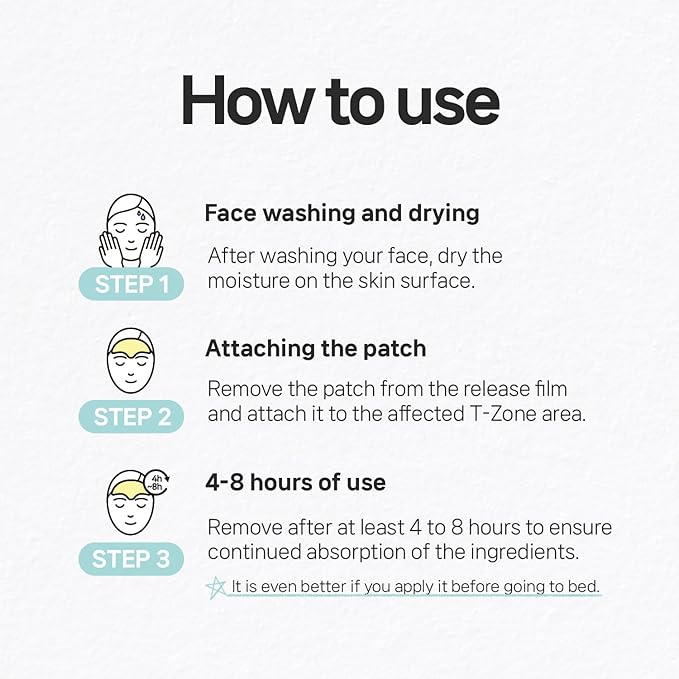 How to use

STEP 1

Face washing and drying

After washing your face, dry the moisture on the skin surface.

STEP 2

Attaching the patch

Remove the patch from the release film and attach it to the affected T-Zone area.

4h ~8h

STEP 3

4-8 hours of use

Remove after at least 4 to 8 hours to ensure continued absorption of the ingredients.

It is even better if you apply it before going to bed.