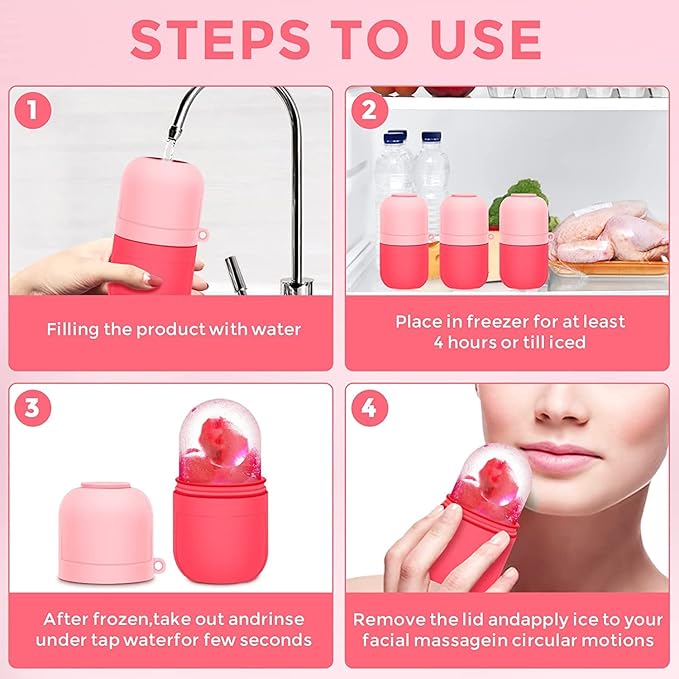 STEPS TO USE

1

Filling the product with water

2

Place in freezer for at least 4 hours or till iced

3

After frozen,take out andrinse under tap waterfor few seconds

4

Remove the lid andapply ice to your facial massagein circular motions