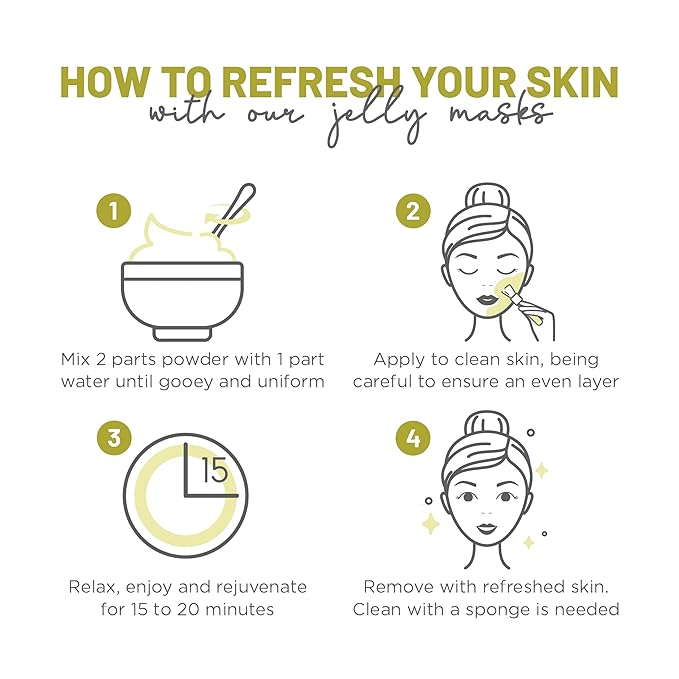 HOW TO REFRESH YOUR SKIN
with our jelly masks

1
Mix 2 parts powder with 1 part water until gooey and uniform

2
Apply to clean skin, being careful to ensure an even layer

3
15
Relax, enjoy and rejuvenate for 15 to 20 minutes

4
Remove with refreshed skin. Clean with a sponge is needed