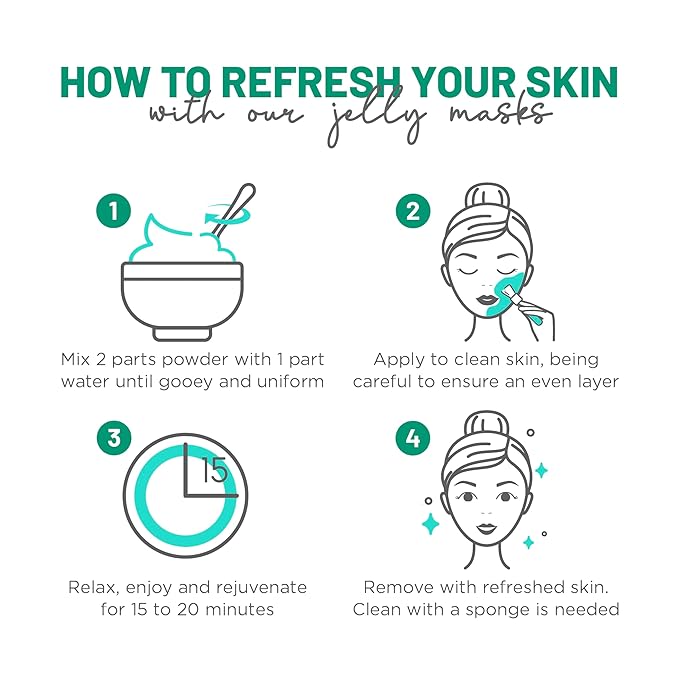 HOW TO REFRESH YOUR SKIN
with our jelly masks

1
Mix 2 parts powder with 1 part water until gooey and uniform

2
Apply to clean skin, being careful to ensure an even layer

3
15
Relax, enjoy and rejuvenate for 15 to 20 minutes

4
Remove with refreshed skin. Clean with a sponge is needed