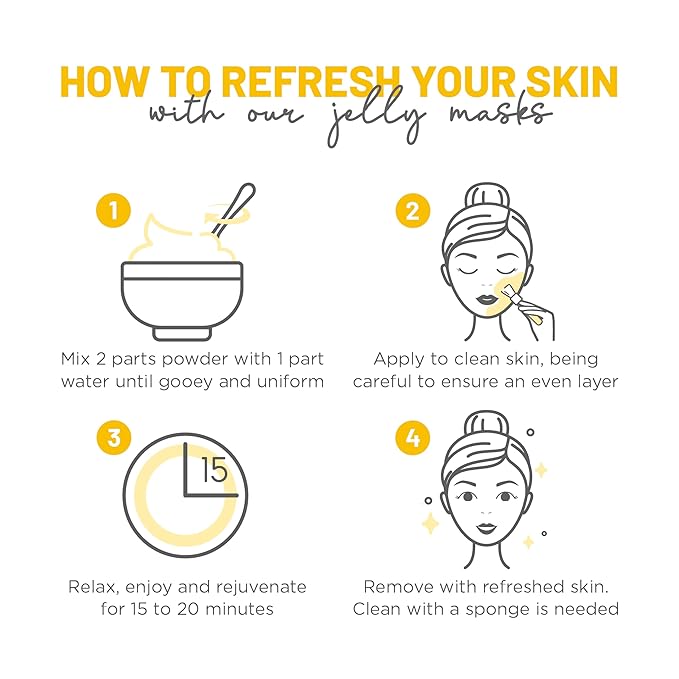 HOW TO REFRESH YOUR SKIN
with our jelly masks

1
Mix 2 parts powder with 1 part water until gooey and uniform

2
Apply to clean skin, being careful to ensure an even layer

3
15
Relax, enjoy and rejuvenate for 15 to 20 minutes

4
Remove with refreshed skin. Clean with a sponge is needed