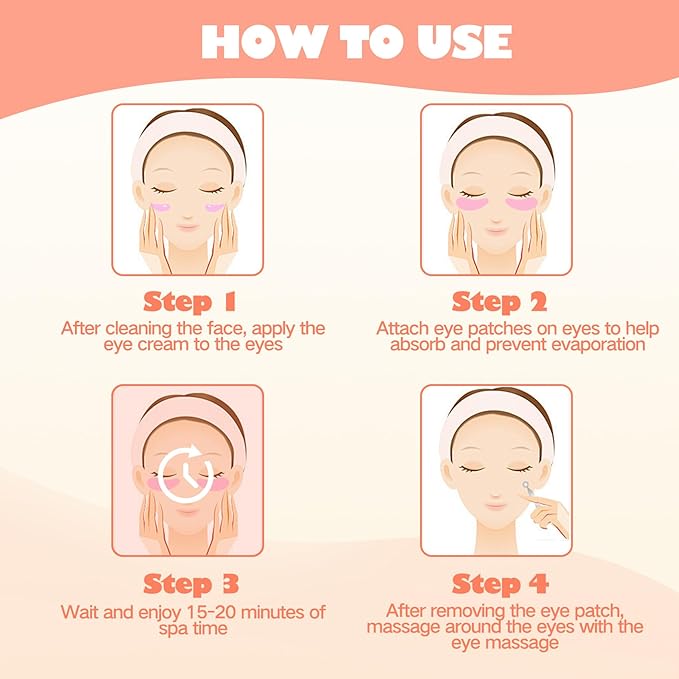 HOW TO USE

Step 1
After cleaning the face, apply the eye cream to the eyes

Step 2
Attach eye patches on eyes to help absorb and prevent evaporation

Step 3
Wait and enjoy 15-20 minutes of spa time

Step 4
After removing the eye patch, massage around the eyes with the eye massage