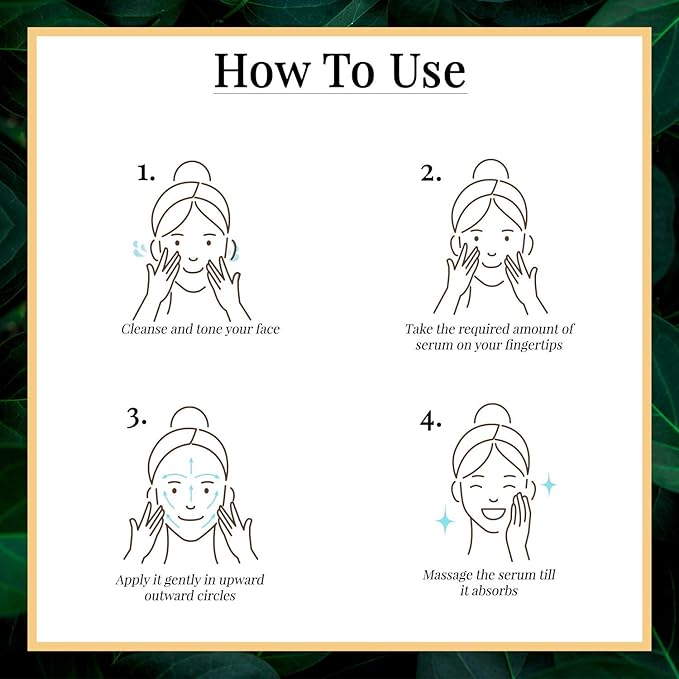 How To Use

1.

Cleanse and tone your face

2.

Take the required amount of serum on your fingertips

3.

Apply it gently in upward outward circles

4.

Massage the serum till it absorbs