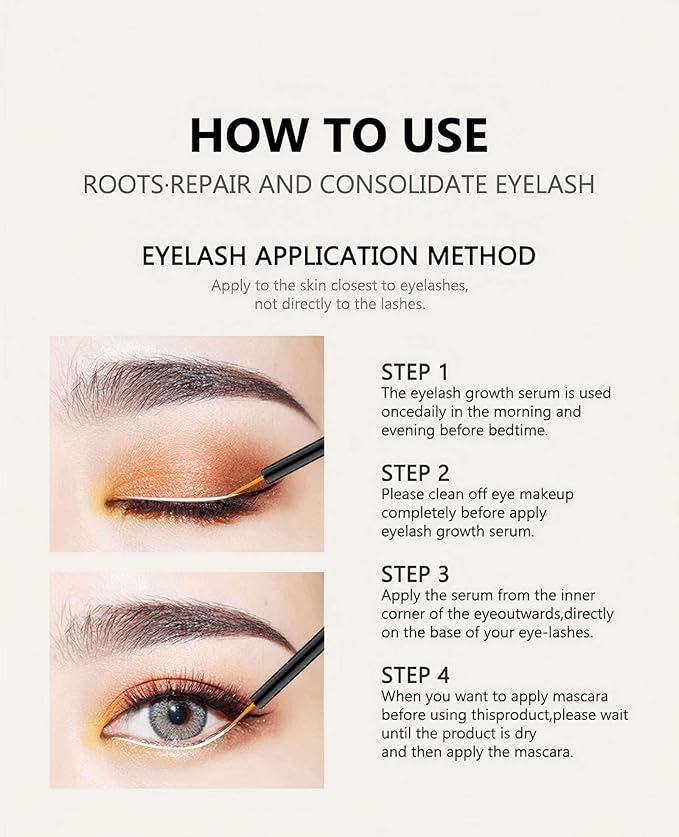 HOW TO USE

ROOTS·REPAIR AND CONSOLIDATE EYELASH

EYELASH APPLICATION METHOD

Apply to the skin closest to eyelashes, not directly to the lashes.

STEP 1
The eyelash growth serum is used oncedaily in the morning and evening before bedtime.

STEP 2
Please clean off eye makeup completely before apply eyelash growth serum.

STEP 3
Apply the serum from the inner corner of the eyeoutwards,directly on the base of your eye-lashes.

STEP 4
When you want to apply mascara before using thisproduct,please wait until the product is dry and then apply the mascara.