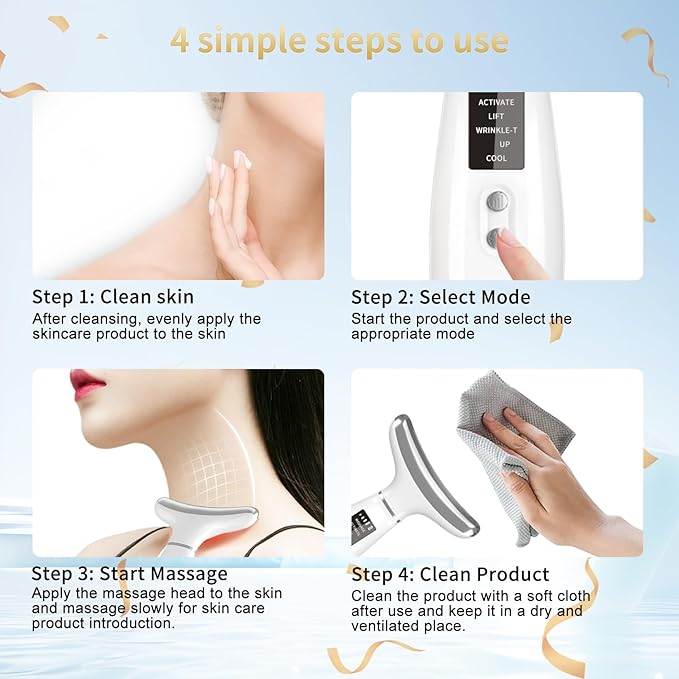 4 simple steps to use

Step 1: Clean skin
After cleansing, evenly apply the skincare product to the skin

ACTIVATE
LIFT
WRINKLE-T
UP
COOL

Step 2: Select Mode
Start the product and select the appropriate mode

Step 3: Start Massage
Apply the massage head to the skin and massage slowly for skin care product introduction.

Step 4: Clean Product
Clean the product with a soft cloth after use and keep it in a dry and ventilated place.