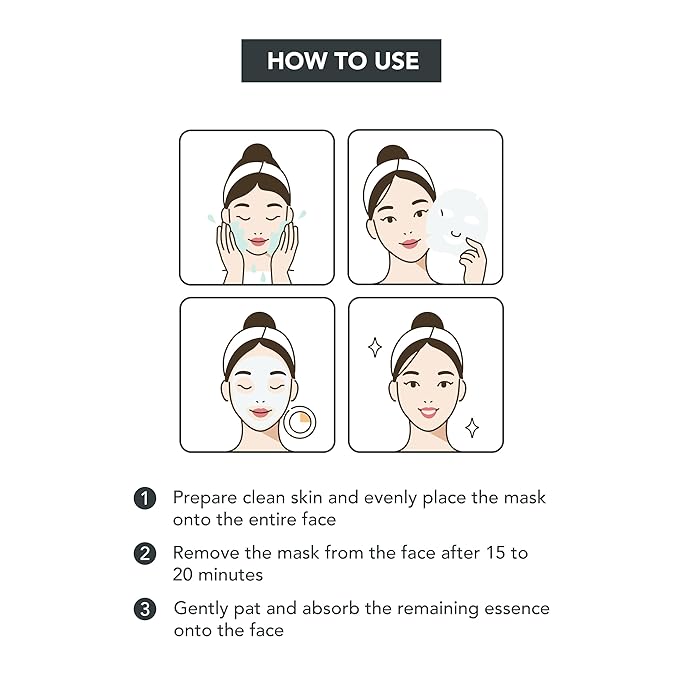 HOW TO USE

1 Prepare clean skin and evenly place the mask onto the entire face

2 Remove the mask from the face after 15 to 20 minutes

3 Gently pat and absorb the remaining essence onto the face