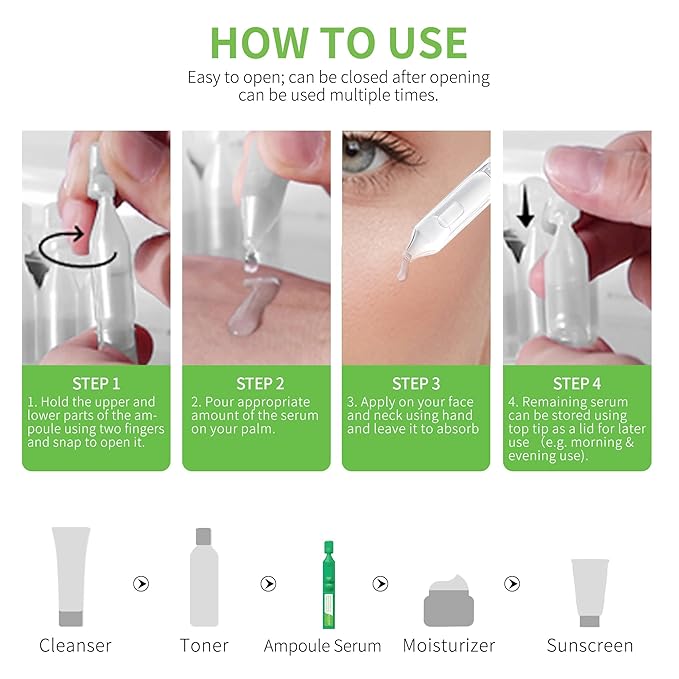 HOW TO USE
Easy to open; can be closed after opening can be used multiple times.

STEP 1
1. Hold the upper and lower parts of the ampoule using two fingers and snap to open it.

STEP 2
2. Pour appropriate amount of the serum on your palm.

STEP 3
3. Apply on your face and neck using hand and leave it to absorb

STEP 4
4. Remaining serum can be stored using top tip as a lid for later use (e.g. morning & evening use).

Cleanser
Toner
Ampoule Serum
Moisturizer
Sunscreen