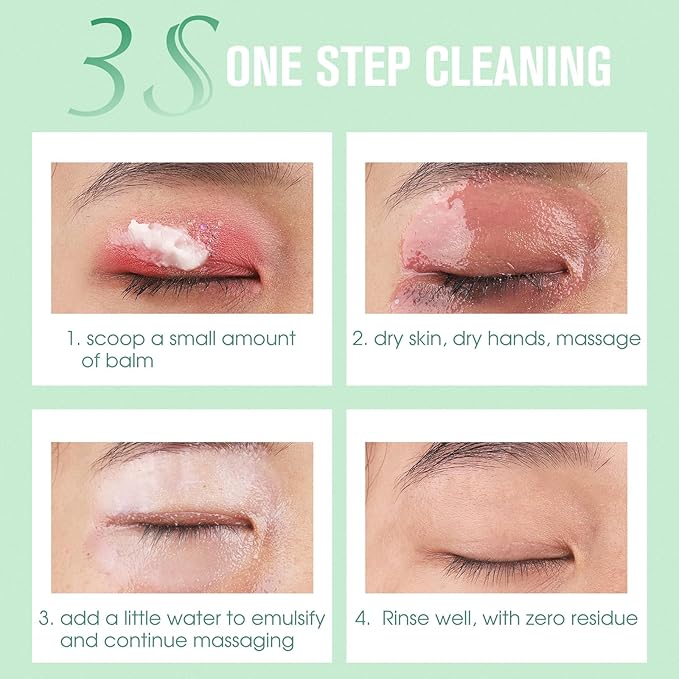 3S ONE STEP CLEANING

1. scoop a small amount of balm

2. dry skin, dry hands, massage

3. add a little water to emulsify and continue massaging

4. Rinse well, with zero residue