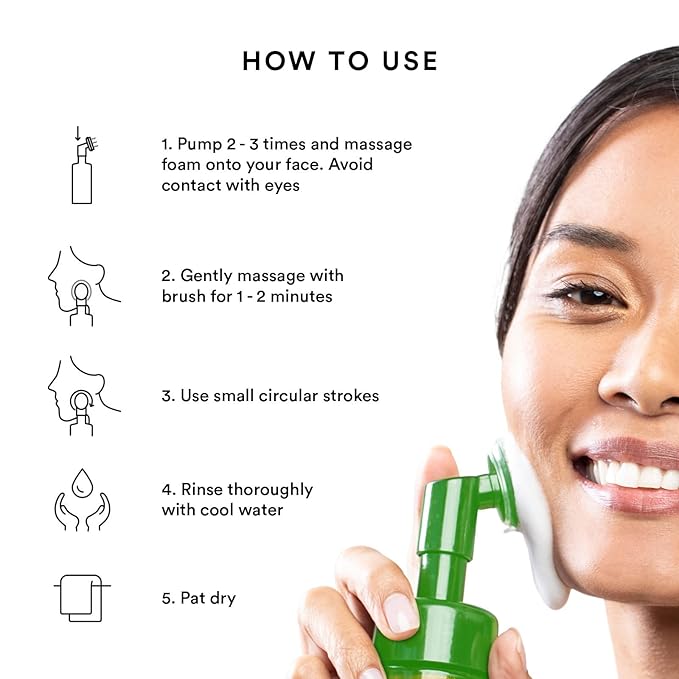 HOW TO USE

1. Pump 2 - 3 times and massage foam onto your face. Avoid contact with eyes

2. Gently massage with brush for 1 - 2 minutes

3. Use small circular strokes

4. Rinse thoroughly with cool water

5. Pat dry