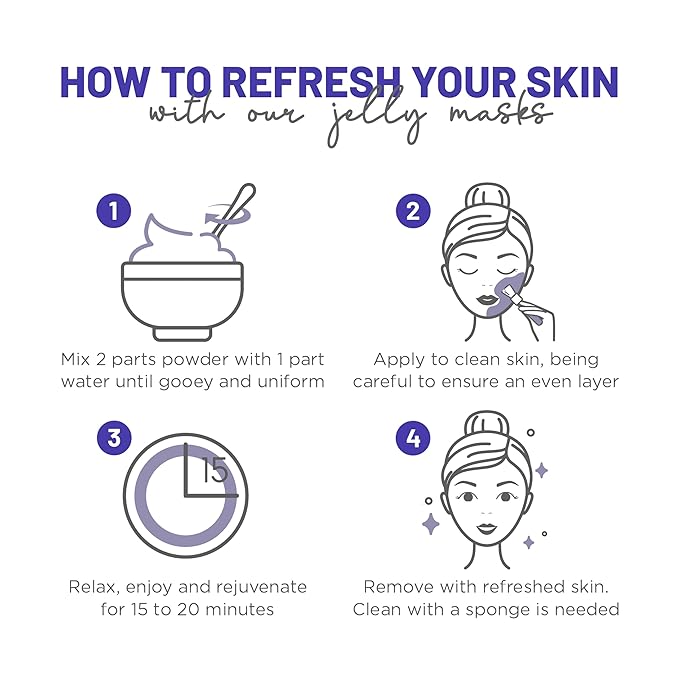 HOW TO REFRESH YOUR SKIN
with our jelly masks

1
Mix 2 parts powder with 1 part water until gooey and uniform

2
Apply to clean skin, being careful to ensure an even layer

3
15
Relax, enjoy and rejuvenate for 15 to 20 minutes

4
Remove with refreshed skin. Clean with a sponge is needed