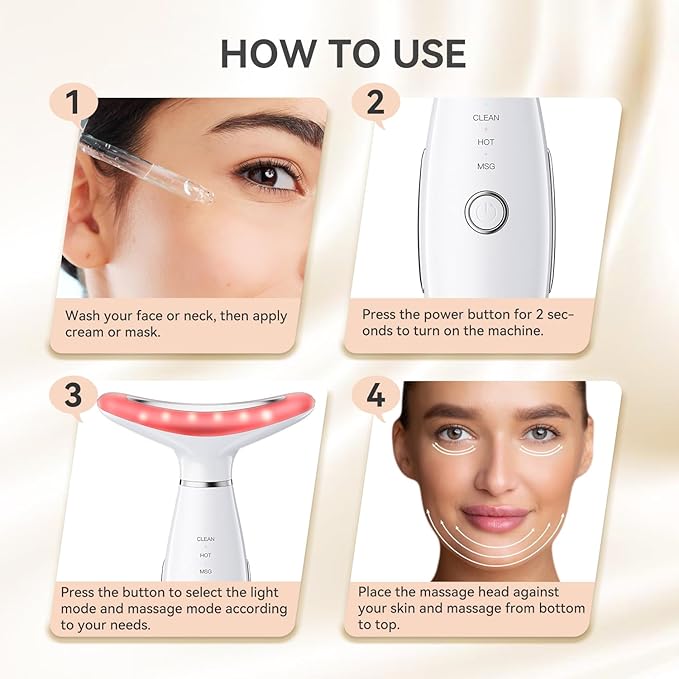 HOW TO USE

1

Wash your face or neck, then apply cream or mask.

2

CLEAN
HOT
MSG

Press the power button for 2 seconds to turn on the machine.

3

CLEAN
HOT
MSG

Press the button to select the light mode and massage mode according to your needs.

4

Place the massage head against your skin and massage from bottom to top.