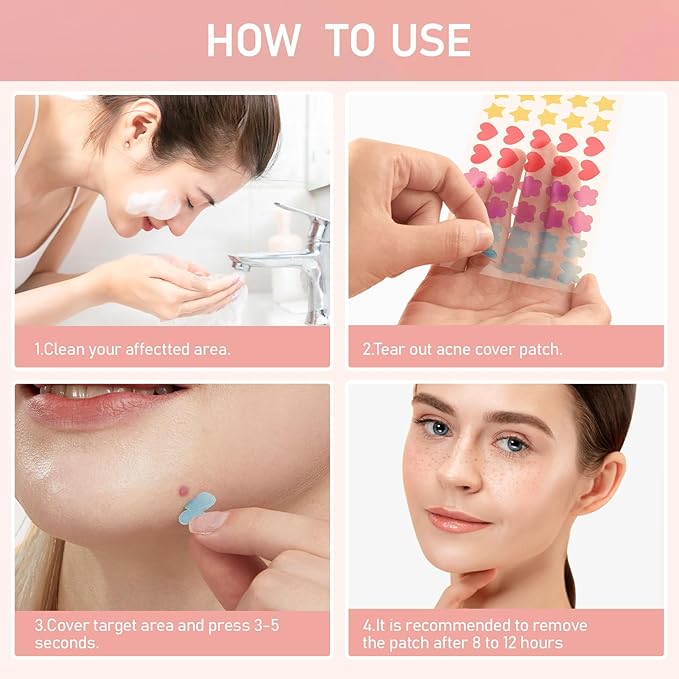 HOW TO USE

1.Clean your affectted area.

2.Tear out acne cover patch.

3.Cover target area and press 3-5 seconds.

4.It is recommended to remove the patch after 8 to 12 hours