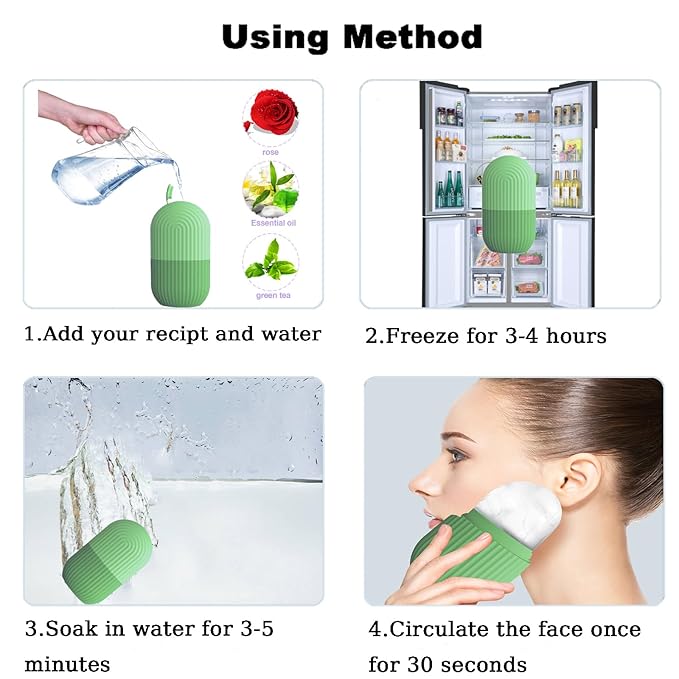 Using Method

rose

Essential oil

green tea

1.Add your recipt and water

2.Freeze for 3-4 hours

3.Soak in water for 3-5 minutes

4.Circulate the face once for 30 seconds