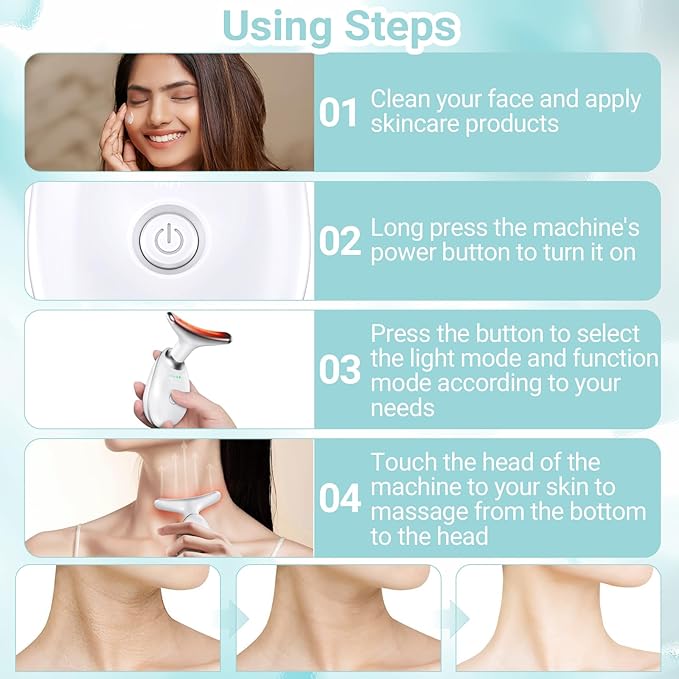 Using Steps

01 Clean your face and apply skincare products

02 Long press the machine's power button to turn it on

03 Press the button to select the light mode and function mode according to your needs

04 Touch the head of the machine to your skin to massage from the bottom to the head