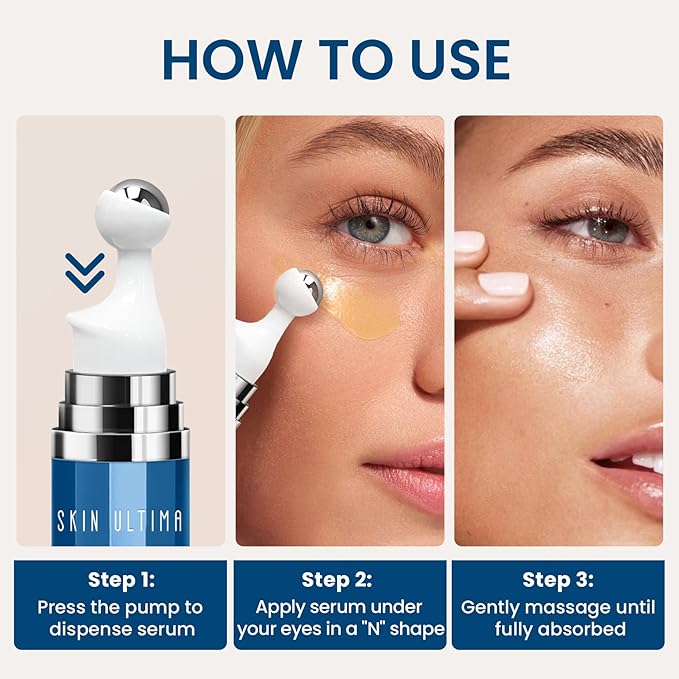 HOW TO USE

SKIN ULTIMA

Step 1:
Press the pump to dispense serum

Step 2:
Apply serum under your eyes in a "N" shape

Step 3:
Gently massage until fully absorbed