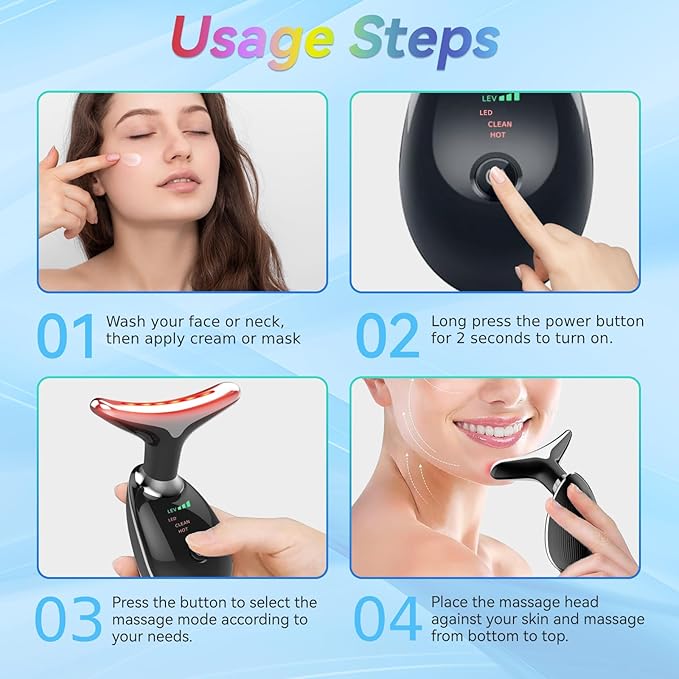 Usage Steps

LEV
LED
CLEAN
HOT

01 Wash your face or neck, then apply cream or mask

02 Long press the power button for 2 seconds to turn on.

LEV
LED
CLEAN
HOT

03 Press the button to select the massage mode according to your needs.

04 Place the massage head against your skin and massage from bottom to top.