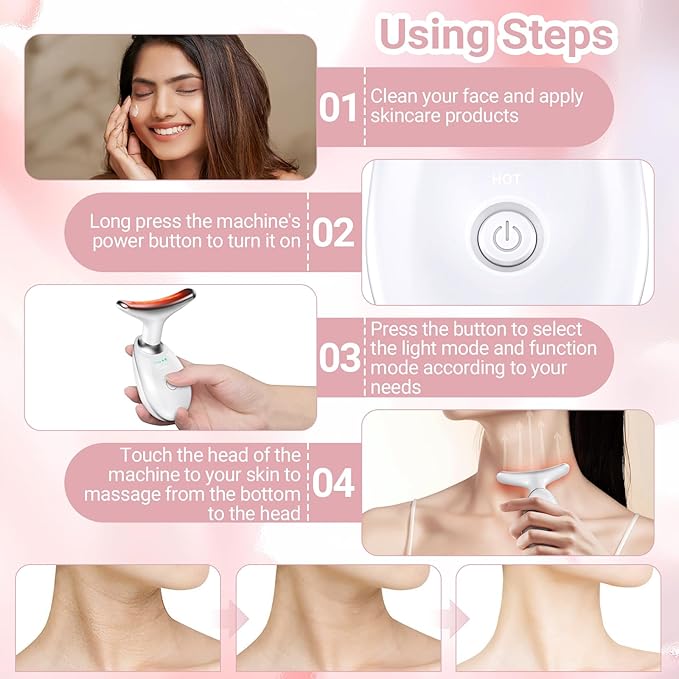 Using Steps

01 Clean your face and apply skincare products

HOT

Long press the machine's power button to turn it on 02

03 Press the button to select the light mode and function mode according to your needs

Touch the head of the machine to your skin to massage from the bottom to the head 04