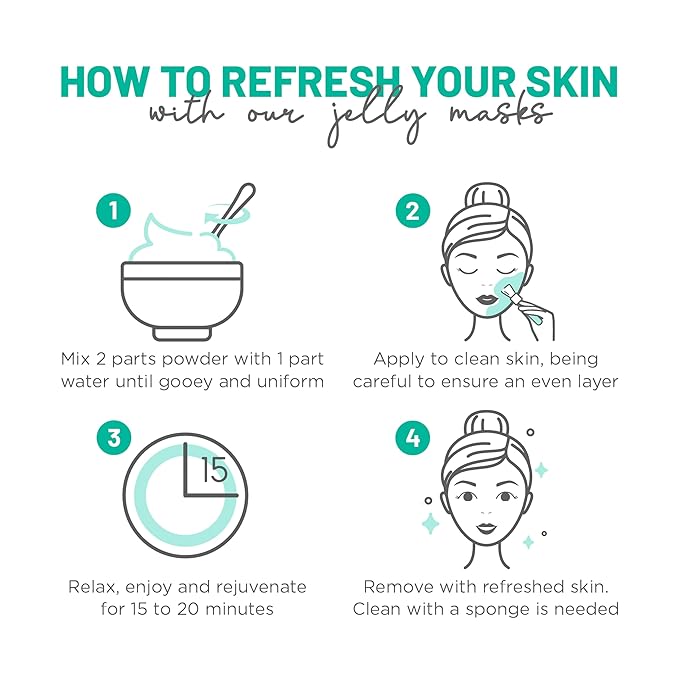 HOW TO REFRESH YOUR SKIN
with our jelly masks

1

Mix 2 parts powder with 1 part water until gooey and uniform

2

Apply to clean skin, being careful to ensure an even layer

3

15

Relax, enjoy and rejuvenate for 15 to 20 minutes

4

Remove with refreshed skin. Clean with a sponge is needed