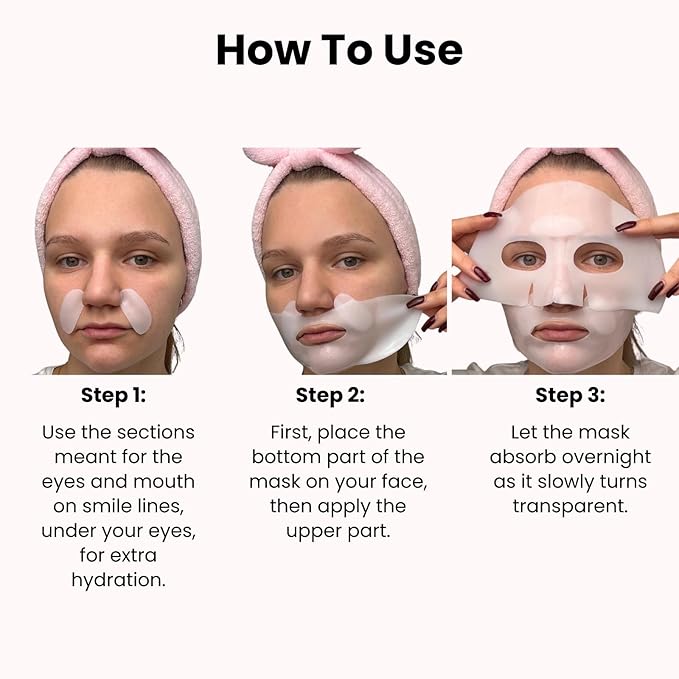 How To Use

Step 1:

Use the sections meant for the eyes and mouth on smile lines, under your eyes, for extra hydration.

Step 2:

First, place the bottom part of the mask on your face, then apply the upper part.

Step 3:

Let the mask absorb overnight as it slowly turns transparent.