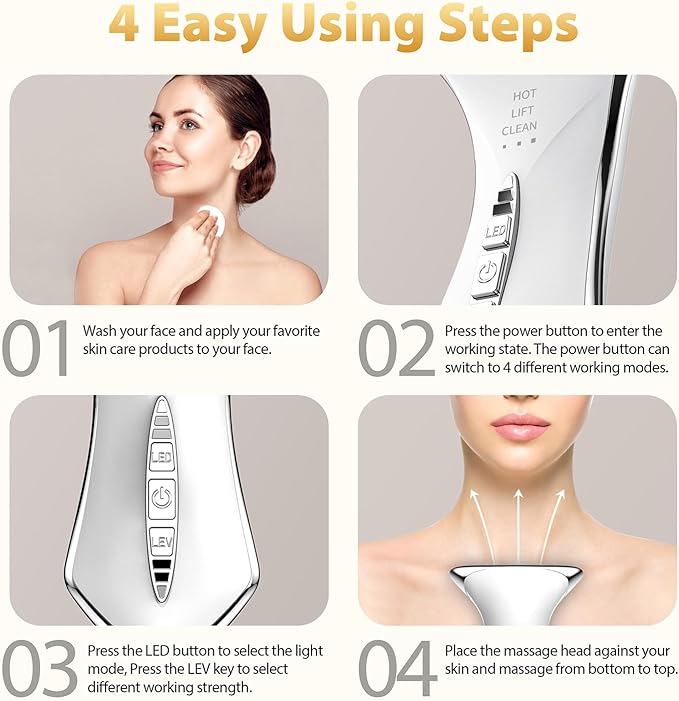 4 Easy Using Steps

HOT
LIFT
CLEAN

LED

01 Wash your face and apply your favorite skin care products to your face.

02 Press the power button to enter the working state. The power button can switch to 4 different working modes.

LED

LEV

03 Press the LED button to select the light mode, Press the LEV key to select different working strength.

04 Place the massage head against your skin and massage from bottom to top.