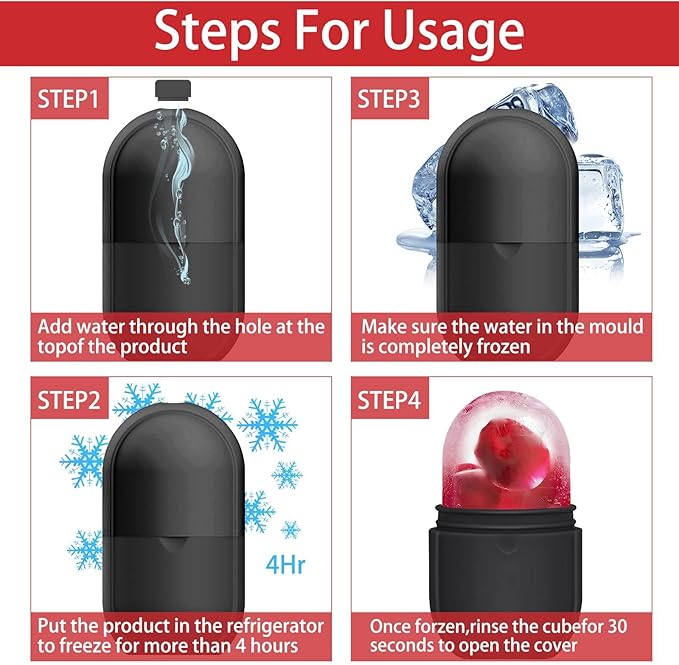 Steps For Usage

STEP1

Add water through the hole at the topof the product

STEP3

Make sure the water in the mould is completely frozen

STEP2

4Hr

Put the product in the refrigerator to freeze for more than 4 hours

STEP4

Once forzen,rinse the cubefor 30 seconds to open the cover