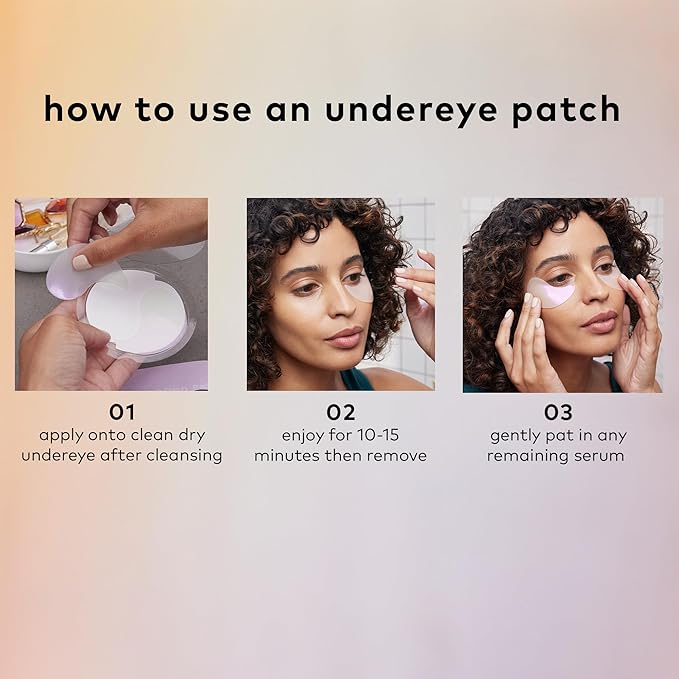 how to use an undereye patch

01
apply onto clean dry undereye after cleansing

02
enjoy for 10-15 minutes then remove

03
gently pat in any remaining serum