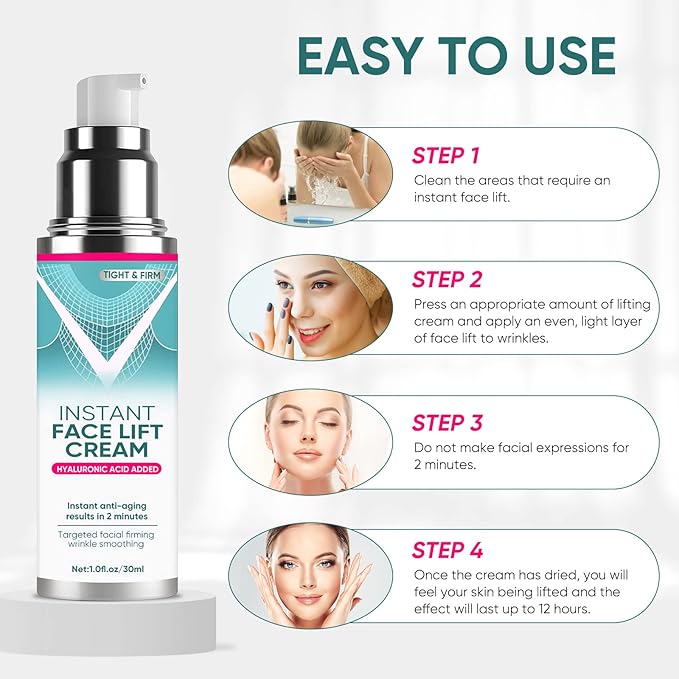 EASY TO USE

TIGHT & FIRM

INSTANT
FACE LIFT
CREAM
HYALURONIC ACID ADDED

Instant anti-aging results in 2 minutes

Targeted facial firming wrinkle smoothing

Net:1.0fl.oz/30ml

STEP 1
Clean the areas that require an instant face lift.

STEP 2
Press an appropriate amount of lifting cream and apply an even, light layer of face lift to wrinkles.

STEP 3
Do not make facial expressions for 2 minutes.

STEP 4
Once the cream has dried, you will feel your skin being lifted and the effect will last up to 12 hours.