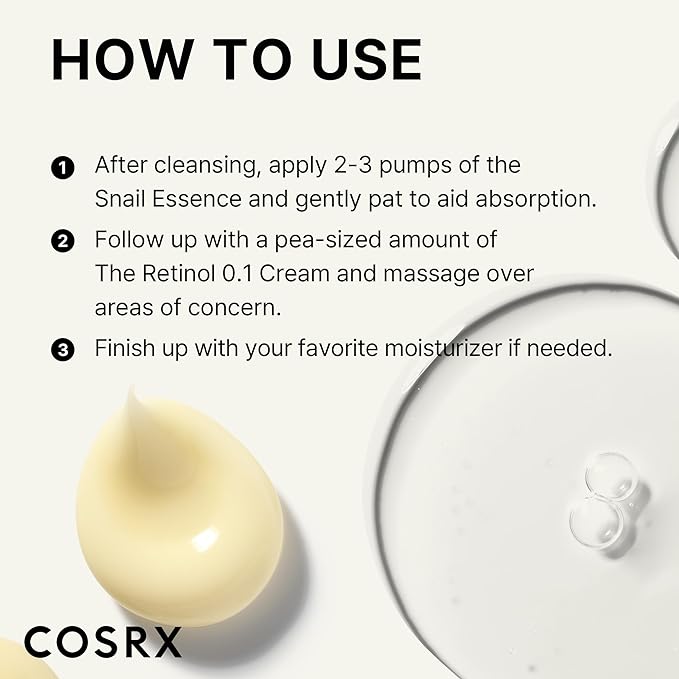 HOW TO USE

1 After cleansing, apply 2-3 pumps of the Snail Essence and gently pat to aid absorption.

2 Follow up with a pea-sized amount of The Retinol 0.1 Cream and massage over areas of concern.

3 Finish up with your favorite moisturizer if needed.

COSRX