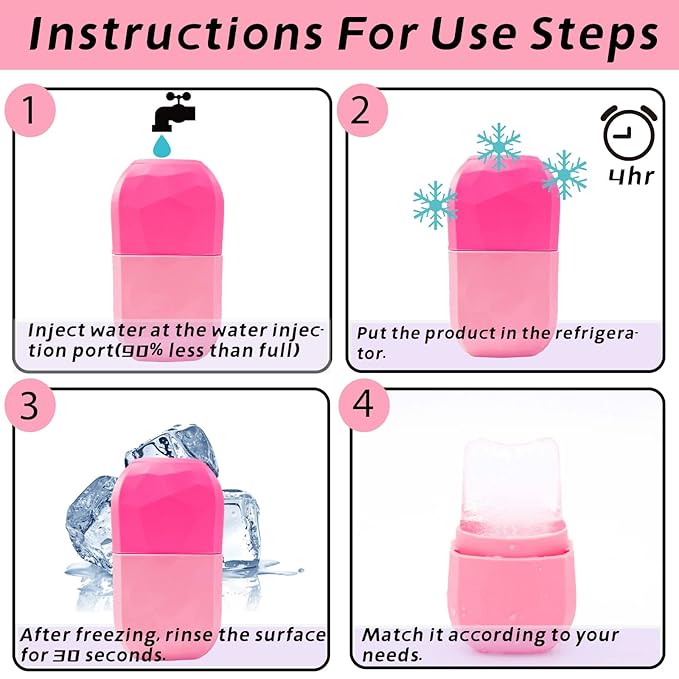 Instructions For Use Steps

1

Inject water at the water injection port(90% less than full)

2

4hr

Put the product in the refrigerator.

3

After freezing, rinse the surface for 30 seconds.

4

Match it according to your needs.