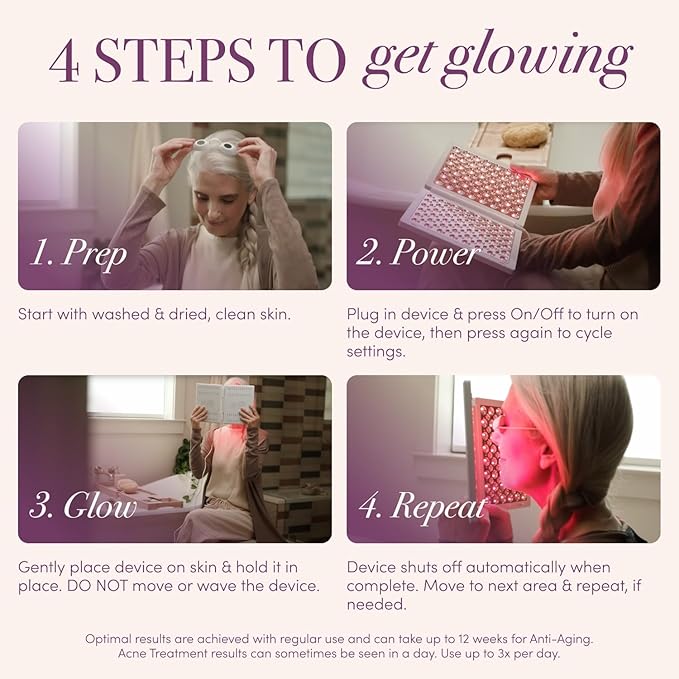 4 STEPS TO get glowing

1. Prep

Start with washed & dried, clean skin.

2. Power

Plug in device & press On/Off to turn on the device, then press again to cycle settings.

3. Glow

Gently place device on skin & hold it in place. DO NOT move or wave the device.

4. Repeat

Device shuts off automatically when complete. Move to next area & repeat, if needed.

Optimal results are achieved with regular use and can take up to 12 weeks for Anti-Aging. Acne Treatment results can sometimes be seen in a day. Use up to 3x per day.