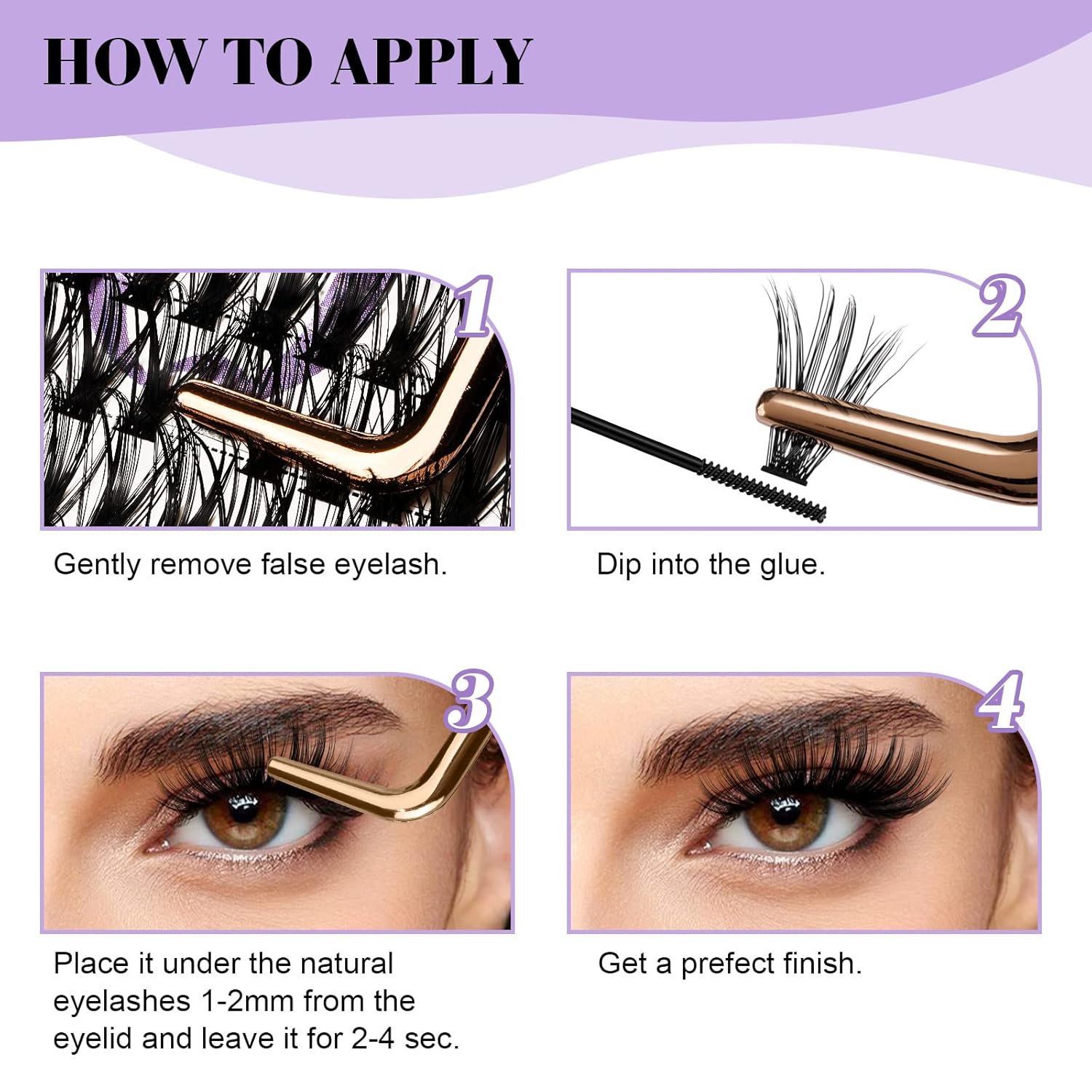 HOW TO APPLY

1

Gently remove false eyelash.

2

Dip into the glue.

3

Place it under the natural eyelashes 1-2mm from the eyelid and leave it for 2-4 sec.

4

Get a prefect finish.