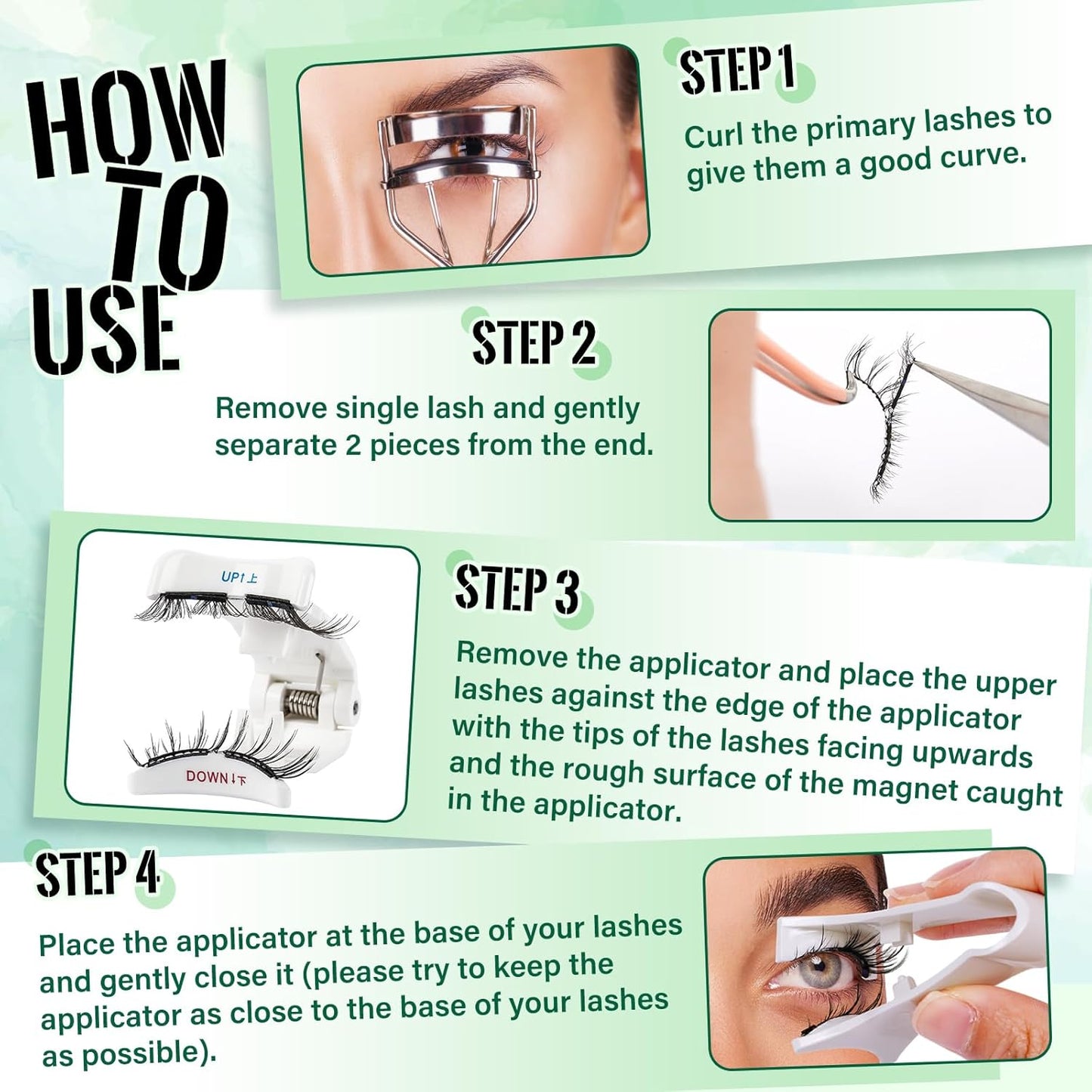 HOW TO USE

STEP 1

Curl the primary lashes to give them a good curve.

STEP 2

Remove single lash and gently separate 2 pieces from the end.

UP↑上

DOWN↓下

STEP 3

Remove the applicator and place the upper lashes against the edge of the applicator with the tips of the lashes facing upwards and the rough surface of the magnet caught in the applicator.

STEP 4

Place the applicator at the base of your lashes and gently close it (please try to keep the applicator as close to the base of your lashes as possible).