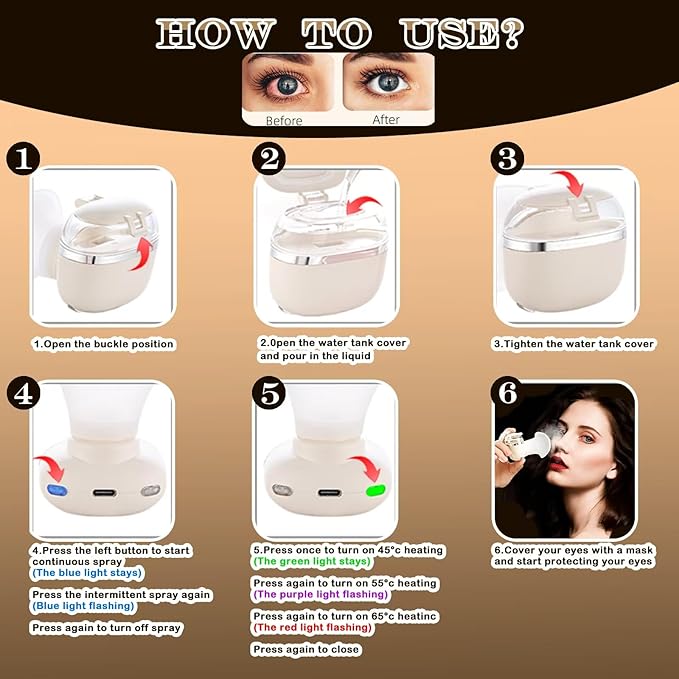 HOW TO USE?

Before After

1

1.Open the buckle position

2

2.0pen the water tank cover and pour in the liquid

3

3.Tighten the water tank cover

4

4.Press the left button to start continuous spray (The blue light stays)

Press the intermittent spray again (Blue light flashing)

Press again to turn off spray

5

5.Press once to turn on 45°c heating (The green light stays)

Press again to turn on 55°c heating (The purple light flashing)

Press again to turn on 65°c heatinc (The red light flashing)

Press again to close

6

6.Cover your eyes with a mask and start protecting your eyes