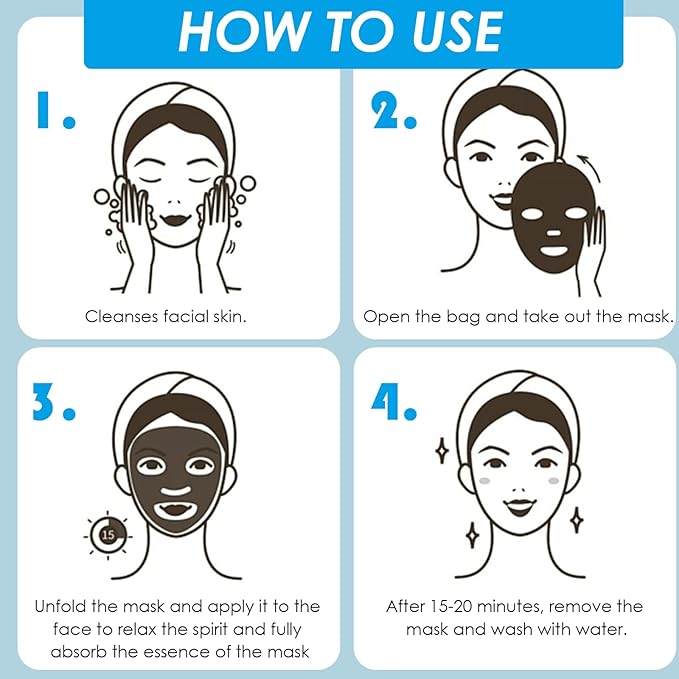 HOW TO USE

1.

Cleanses facial skin.

2.

Open the bag and take out the mask.

3.

15

Unfold the mask and apply it to the face to relax the spirit and fully absorb the essence of the mask

4.

After 15-20 minutes, remove the mask and wash with water.