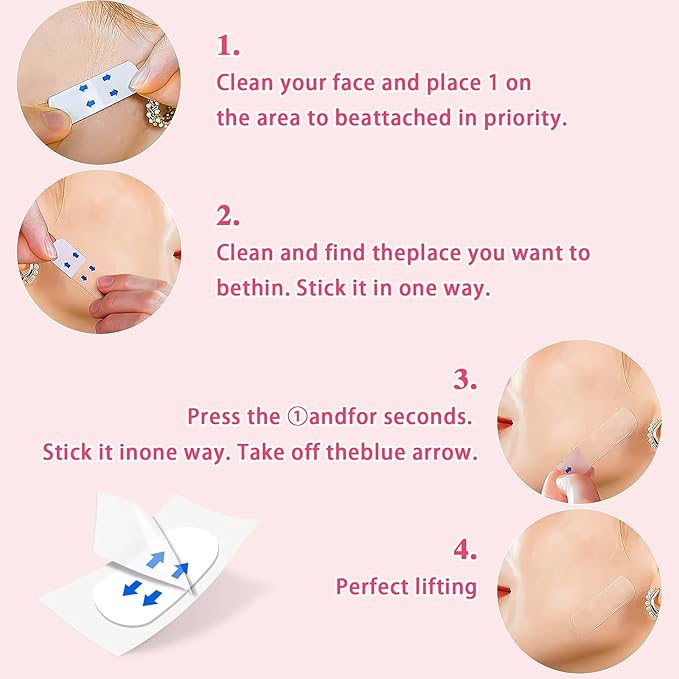 1.
Clean your face and place 1 on the area to beattached in priority.

2.
Clean and find theplace you want to bethin. Stick it in one way.

3.
Press the ①andfor seconds.
Stick it inone way. Take off theblue arrow.

4.
Perfect lifting