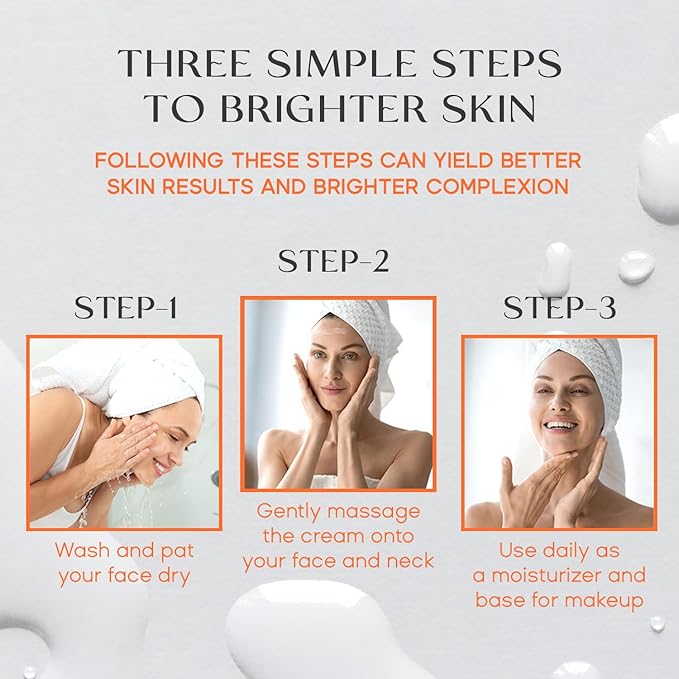 THREE SIMPLE STEPS TO BRIGHTER SKIN

FOLLOWING THESE STEPS CAN YIELD BETTER SKIN RESULTS AND BRIGHTER COMPLEXION

STEP-1

Wash and pat your face dry

STEP-2

Gently massage the cream onto your face and neck

STEP-3

Use daily as a moisturizer and base for makeup