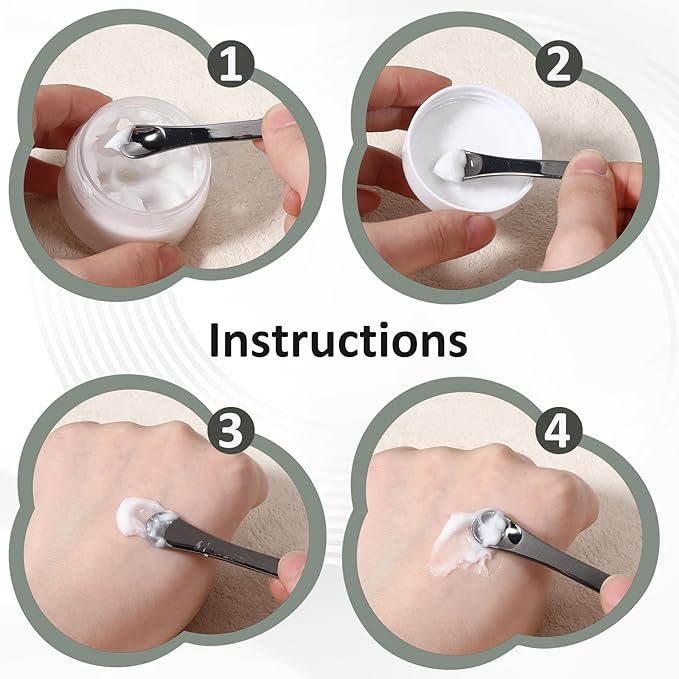 1

2

Instructions

3

4