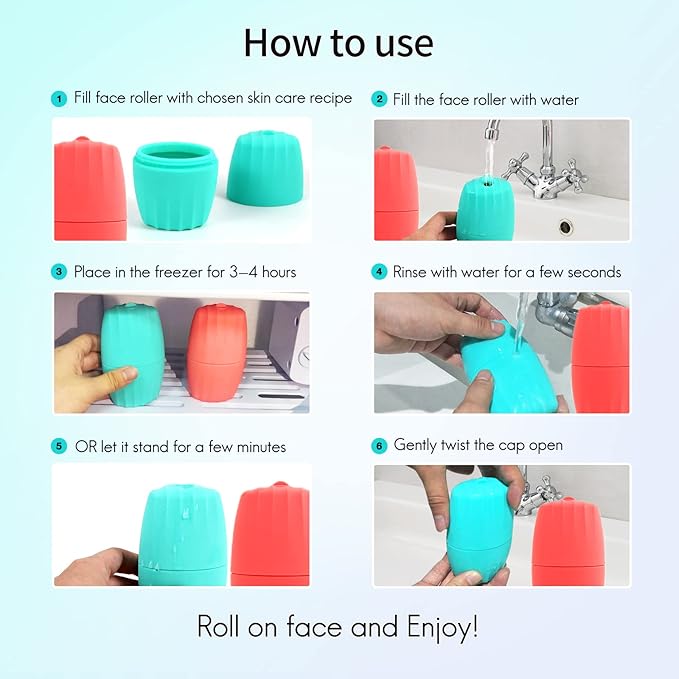 How to use

1 Fill face roller with chosen skin care recipe

2 Fill the face roller with water

3 Place in the freezer for 3–4 hours

4 Rinse with water for a few seconds

5 OR let it stand for a few minutes

6 Gently twist the cap open

Roll on face and Enjoy!