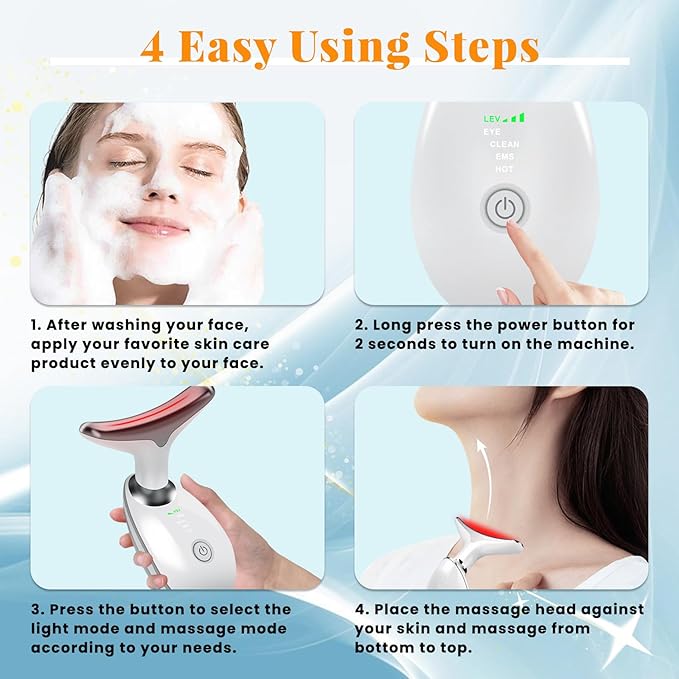 4 Easy Using Steps

LEV
EYE
CLEAN
EMS
HOT

1. After washing your face, apply your favorite skin care product evenly to your face.

2. Long press the power button for 2 seconds to turn on the machine.

3. Press the button to select the light mode and massage mode according to your needs.

4. Place the massage head against your skin and massage from bottom to top.