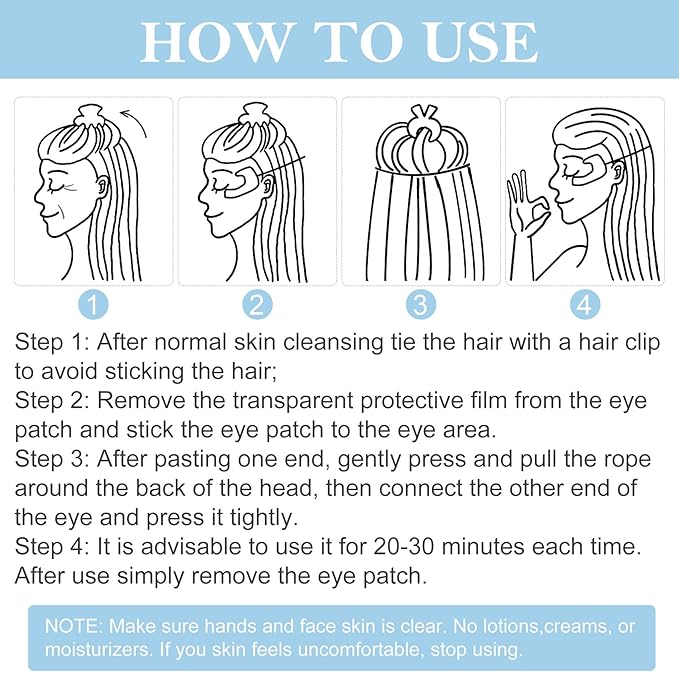 HOW TO USE

1

2

3

4

Step 1: After normal skin cleansing tie the hair with a hair clip to avoid sticking the hair;
Step 2: Remove the transparent protective film from the eye patch and stick the eye patch to the eye area.
Step 3: After pasting one end, gently press and pull the rope around the back of the head, then connect the other end of the eye and press it tightly.
Step 4: It is advisable to use it for 20-30 minutes each time. After use simply remove the eye patch.

NOTE: Make sure hands and face skin is clear. No lotions,creams, or moisturizers. If you skin feels uncomfortable, stop using.