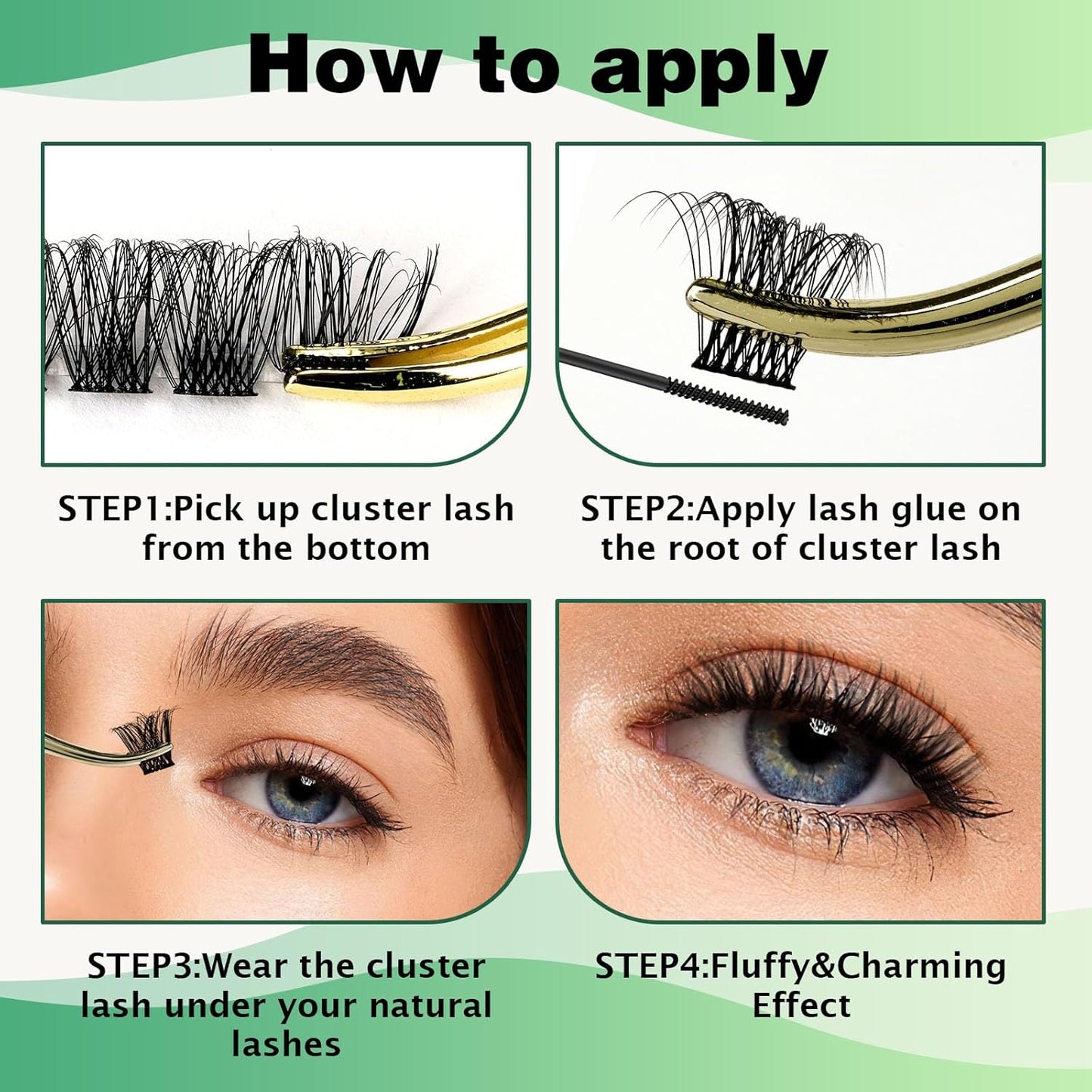 How to apply

STEP1:Pick up cluster lash from the bottom

STEP2:Apply lash glue on the root of cluster lash

STEP3:Wear the cluster lash under your natural lashes

STEP4:Fluffy&Charming Effect