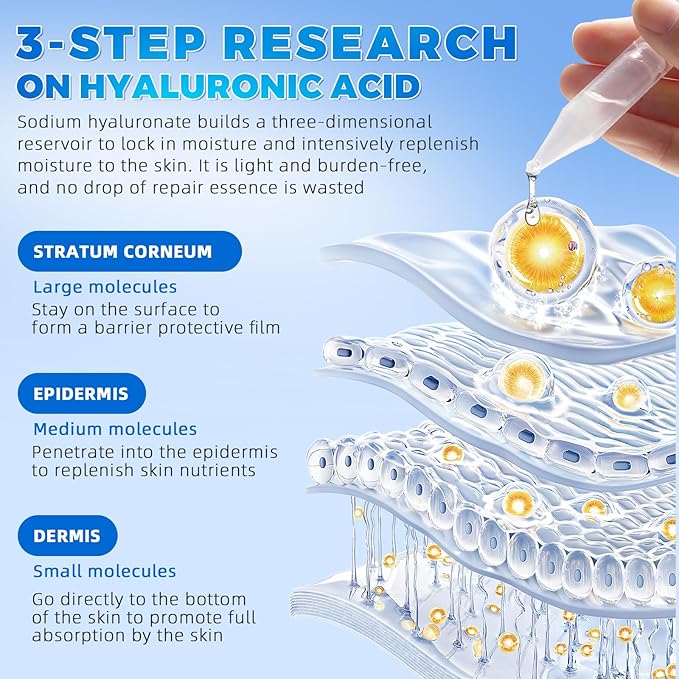 3-STEP RESEARCH
ON HYALURONIC ACID

Sodium hyaluronate builds a three-dimensional reservoir to lock in moisture and intensively replenish moisture to the skin. It is light and burden-free, and no drop of repair essence is wasted

STRATUM CORNEUM

Large molecules

Stay on the surface to form a barrier protective film

EPIDERMIS

Medium molecules

Penetrate into the epidermis to replenish skin nutrients

DERMIS

Small molecules

Go directly to the bottom of the skin to promote full absorption by the skin