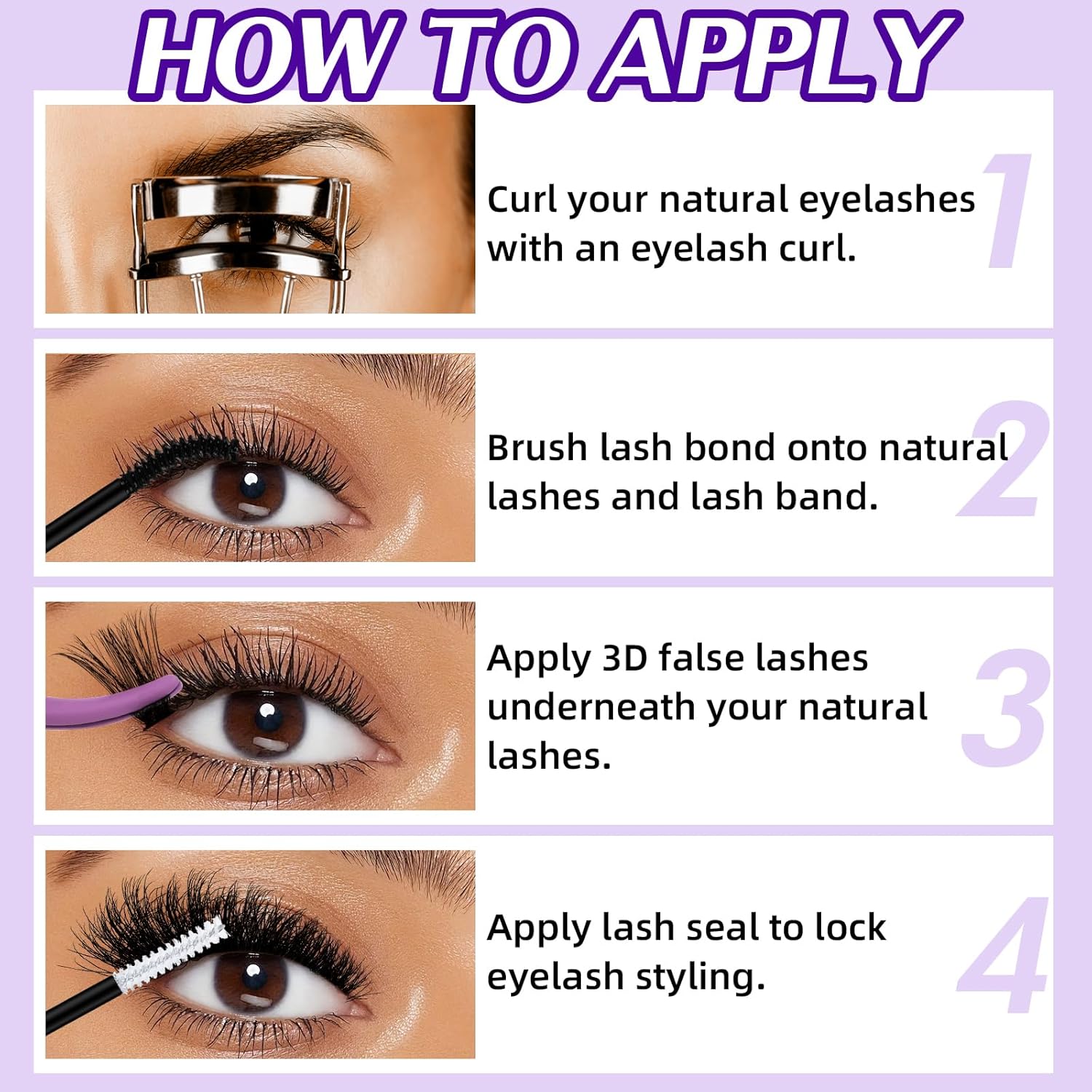 HOW TO APPLY

Curl your natural eyelashes with an eyelash curl.

1

Brush lash bond onto natural lashes and lash band.

2

Apply 3D false lashes underneath your natural lashes.

3

Apply lash seal to lock eyelash styling.

4