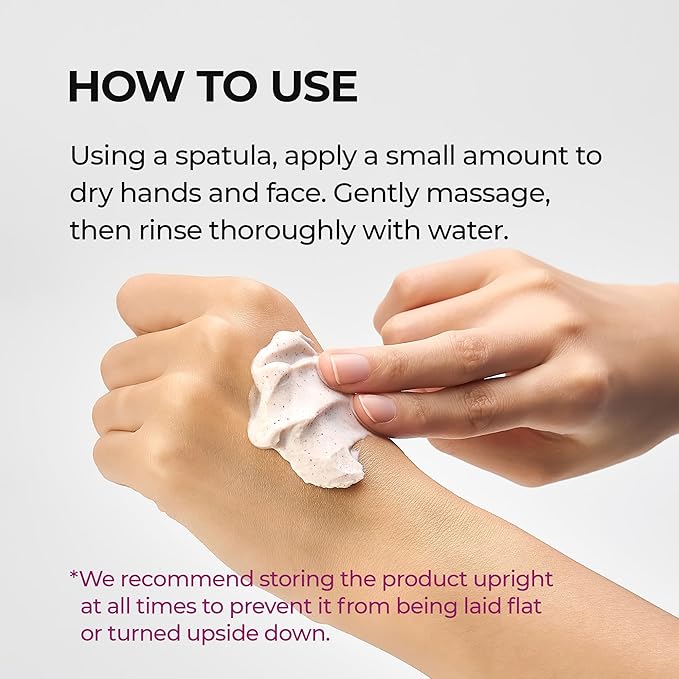 HOW TO USE

Using a spatula, apply a small amount to dry hands and face. Gently massage, then rinse thoroughly with water.

*We recommend storing the product upright at all times to prevent it from being laid flat or turned upside down.